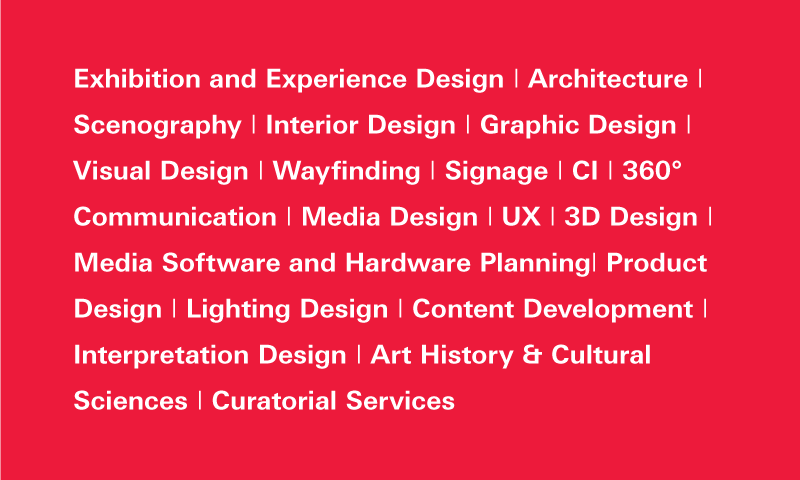 Exhibition and Experience Design | Architecture | Scenography | Interior Design | Graphic Design | Visual Design | Wayfinding | Signage | CI | 360° Communication | Media Design | UX | 3D Design | Media Software and Hardware Planning| Product Design | Lighting Design | Content Development | Interpretation Design | Art History & Cultural Sciences | Curatorial Services