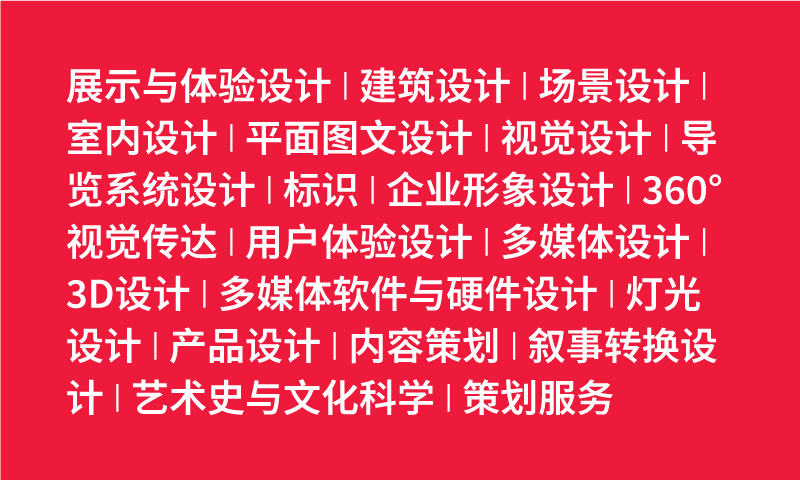 展示与体验设计 | 建筑设计 | 场景设计 | 室内设计 | 平面图文设计 | 视觉设计 | 导览系统设计 | 标识 | 企业形象设计 | 360° 视觉传达 | 用户体验设计 | 多媒体设计 | 3D设计 | 多媒体软件与硬件设计 | 灯光设计 | 产品设计 | 内容策划 | 叙事转换设计 | 艺术史与文化科学 | 策划服务