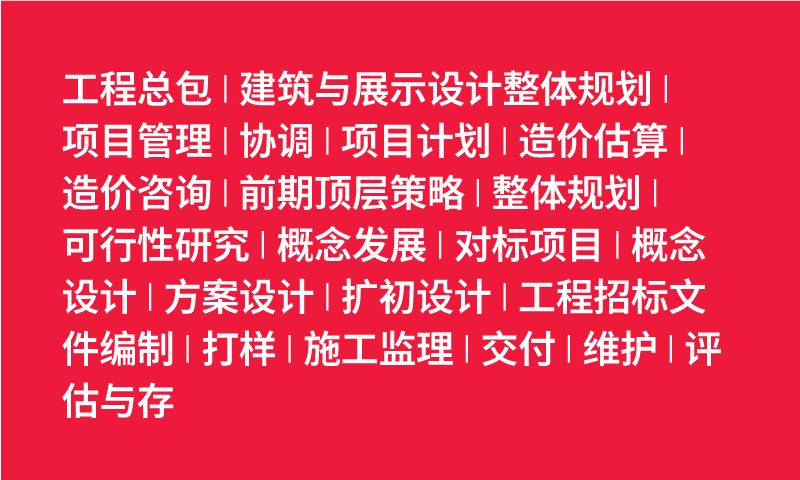 工程总包 | 建筑与展示设计整体规划 | 项目管理 | 协调 | 项目计划 | 造价估算 | 造价咨询 | 前期顶层策略 | 整体规划 | 可行性研究 | 概念发展 | 对标项目 | 概念设计 | 方案设计 | 扩初设计 | 工程招标文件编制 | 打样 | 施工监理 | 交付 | 维护 | 评估与存