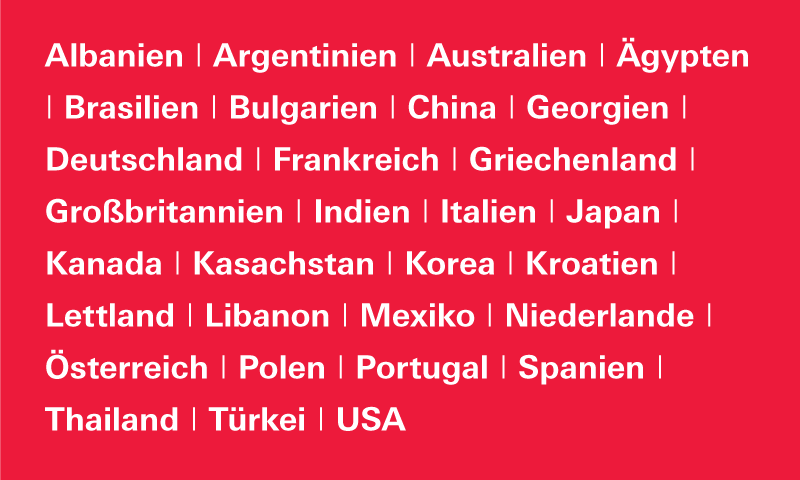 Albanien | Argentinien | Australien | Ägypten | Brasilien | Bulgarien | China | Georgien | Deutschland | Frankreich | Griechenland | Großbritannien | Indien | Italien | Japan | Kanada | Kasachstan | Korea | Kroatien | Lettland | Libanon | Mexiko | Niederlande | Österreich | Polen | Portugal | Spanien | Thailand | Türkei | USA