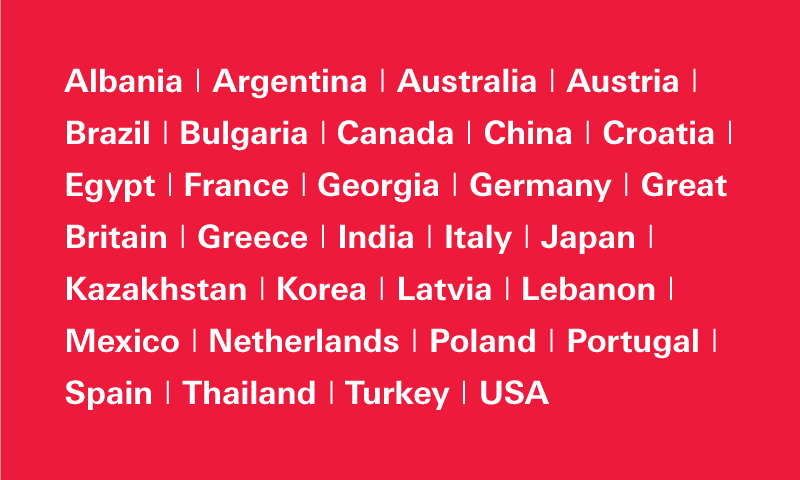 Albania | Argentina | Australia | Austria | Brazil | Bulgaria | Canada | China | Croatia | Egypt | France | Georgia | Germany | Great Britain | Greece | India | Italy | Japan | Kazakhstan | Korea | Latvia | Lebanon | Mexico | Netherlands | Poland | Portugal | Spain | Thailand | Turkey | USA