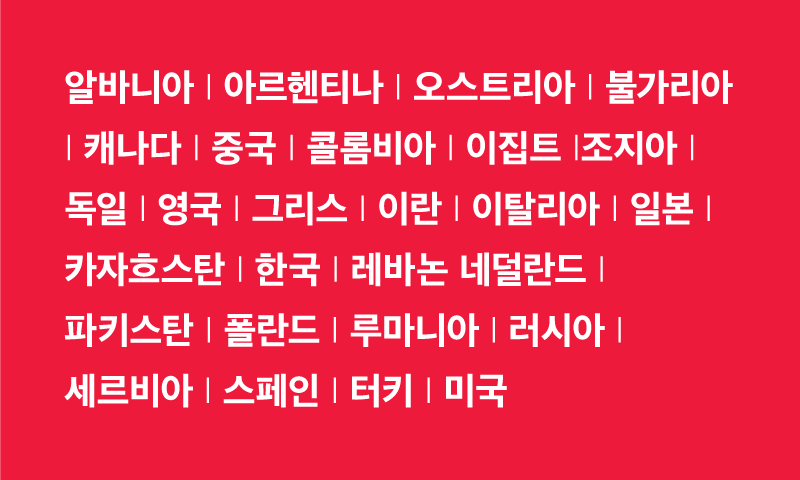 알바니아 | 아르헨티나 | 오스트리아 | 불가리아 | 캐나다 | 중국 | 콜롬비아 | 이집트 |조지아 | 독일 | 영국 | 그리스 | 이란 | 이탈리아 | 일본 | 카자흐스탄 | 한국 | 레바논 네덜란드 | 파키스탄 | 폴란드 | 루마니아 | 러시아 | 세르비아 | 스페인 | 터키 | 미국